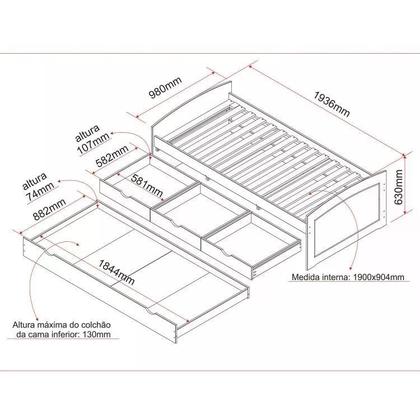 980mm

1936mm

altura
107mm

582mm

581mm

altura
74mm

882mm

630mm

1844mm

Medida interna: 1900x904mm

Altura máxima do colchão
da cama inferior: 130mm