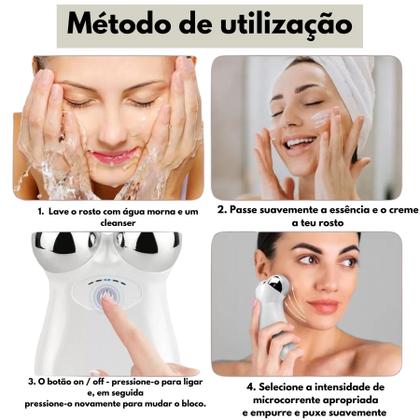 Método de utilização

1. Lave o rosto com água morna e um cleanser

2. Passe suavemente a essência e o creme a teu rosto

3. O botão on / off - pressione-o para ligar e, em seguida pressione-o novamente para mudar o bloco.

4. Selecione a intensidade de microcorrente apropriada e empurre e puxe suavemente