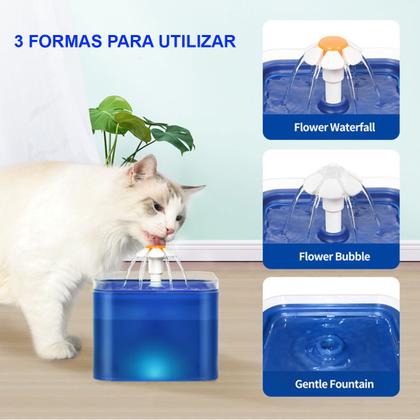 3 FORMAS PARA UTILIZAR

Flower Waterfall

Flower Bubble

Gentle Fountain