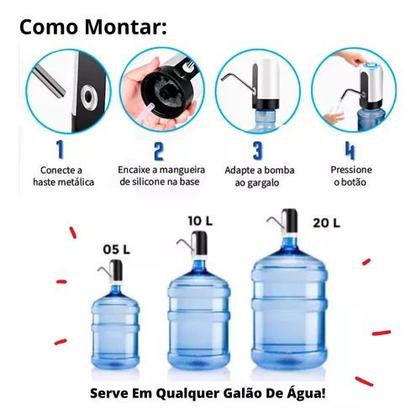 Como Montar:

1
Conecte a haste metálica

2
Encaixe a mangueira de silicone na base

3
Adapte a bomba ao gargalo

4
Pressione o botão

05 L

10 L

20 L

Serve Em Qualquer Galão De Água!