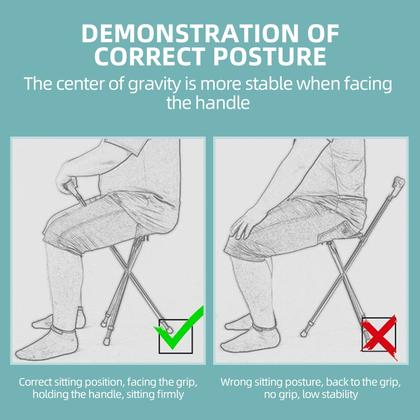 DEMONSTRATION OF CORRECT POSTURE

The center of gravity is more stable when facing the handle

Correct sitting position, facing the grip, holding the handle, sitting firmly

Wrong sitting posture, back to the grip, no grip, low stability