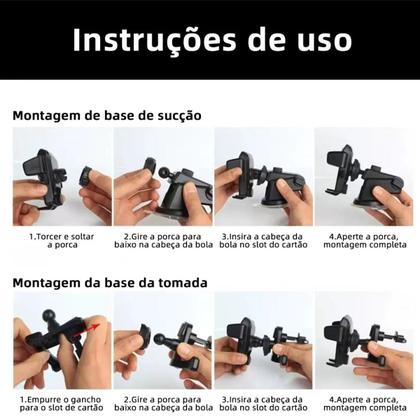 Instruções de uso

Montagem de base de sucção

1.Torcer e soltar a porca

2.Gire a porca para baixo na cabeça da bola

3.Insira a cabeça da bola no slot do cartão

4.Aperte a porca, montagem completa

Montagem da base da tomada

1.Empurre o gancho para o slot de cartão

2.Gire a porca para baixo na cabeça da bola

3.Insira a cabeça da bola no slot do cartão

4.Aperte a porca, montagem completa