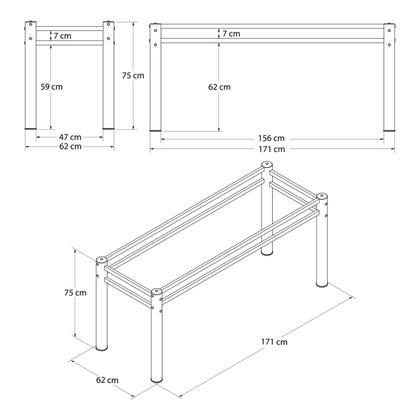 7 cm
59 cm
75 cm
47 cm
62 cm
7 cm
62 cm
156 cm
171 cm
75 cm
171 cm
62 cm