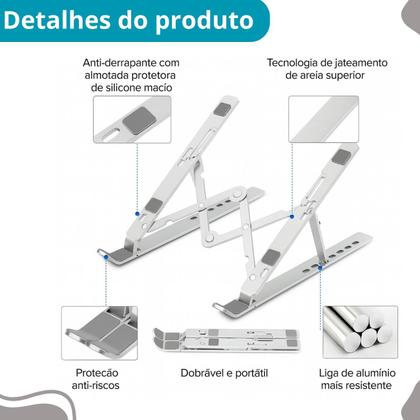 Detalhes do produto

Anti-derrapante com almotada protetora de silicone macio

Tecnologia de jateamento de areia superior

Protecão anti-riscos

Dobrável e portátil

Liga de alumínio mais resistente