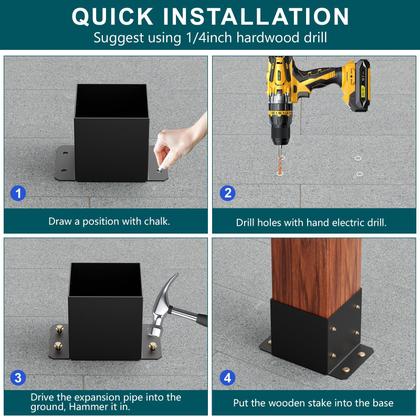 QUICK INSTALLATION
Suggest using 1/4inch hardwood drill

1
Draw a position with chalk.

2
Drill holes with hand electric drill.

3
Drive the expansion pipe into the ground, Hammer it in.

4
Put the wooden stake into the base