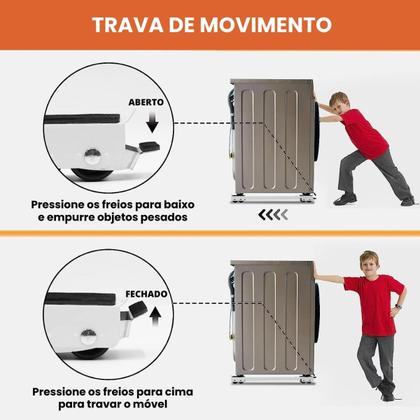 TRAVA DE MOVIMENTO

ABERTO

Pressione os freios para baixo e empurre objetos pesados

FECHADO

Pressione os freios para cima para travar o móvel