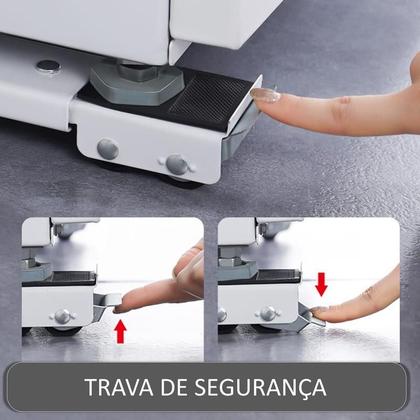 TRAVA DE SEGURANÇA