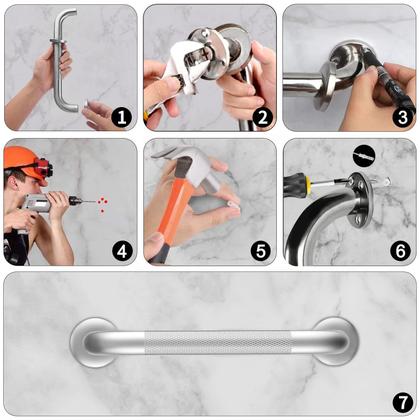 1
2
3
4
5
6
7