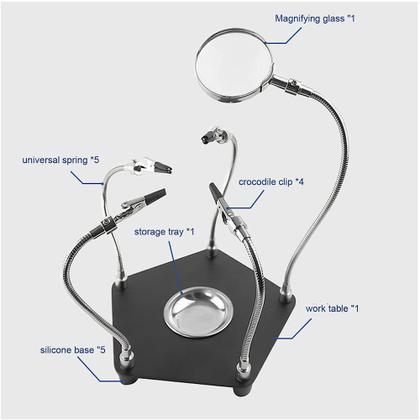 Magnifying glass *1

universal spring *5

crocodile clip *4

storage tray *1

work table *1

silicone base *5