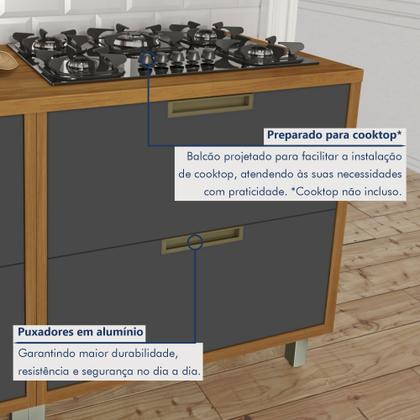 Preparado para cooktop*

Balcão projetado para facilitar a instalação de cooktop, atendendo às suas necessidades com praticidade. *Cooktop não incluso.

Puxadores em alumínio

Garantindo maior durabilidade, resistência e segurança no dia a dia.