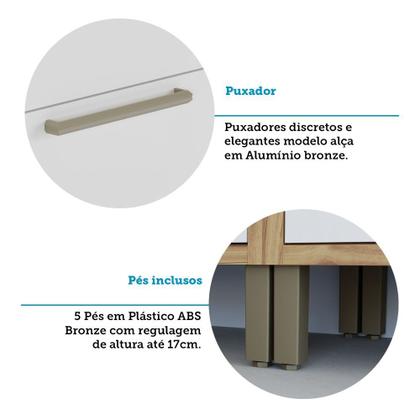 Puxador

Puxadores discretos e elegantes modelo alça em Alumínio bronze.

Pés inclusos

5 Pés em Plástico ABS Bronze com regulagem de altura até 17cm.