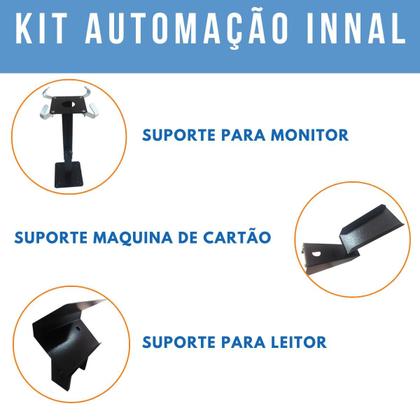 KIT AUTOMAÇÃO INNAL

SUPORTE PARA MONITOR

SUPORTE MAQUINA DE CARTÃO

SUPORTE PARA LEITOR