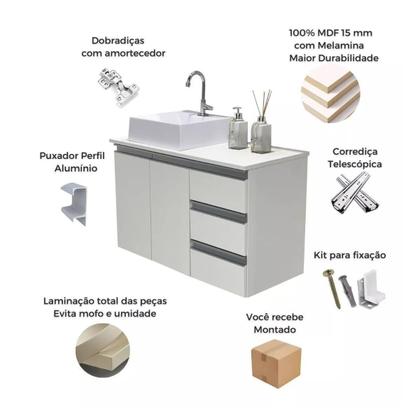 Dobradiças com amortecedor

100% MDF 15 mm com Melamina Maior Durabilidade

Puxador Perfil Alumínio

Corrediça Telescópica

Kit para fixação

Laminação total das peças Evita mofo e umidade

Você recebe Montado