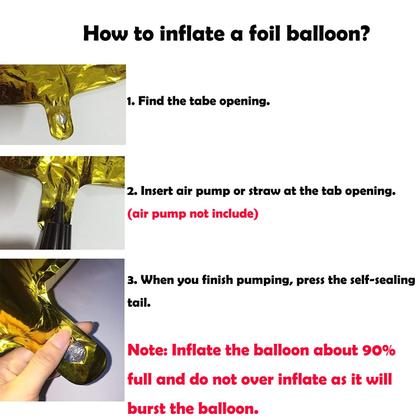 How to inflate a foil balloon?

1. Find the tabe opening.

2. Insert air pump or straw at the tab opening.
(air pump not include)

3. When you finish pumping, press the self-sealing tail.

Note: Inflate the balloon about 90% full and do not over inflate as it will burst the balloon.