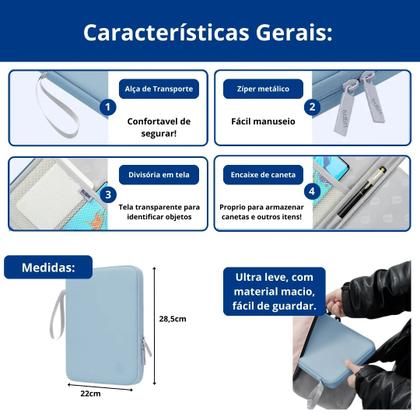 Características Gerais:

Alça de Transporte

1

Confortavel de segurar!

Zíper metálico

2

Fácil manuseio

Divisória em tela

3

Tela transparente para identificar objetos

Encaixe de caneta

4

Proprio para armazenar canetas e outros itens!

Medidas:

28,5cm

22cm

Ultra leve, com material macio, fácil de guardar.