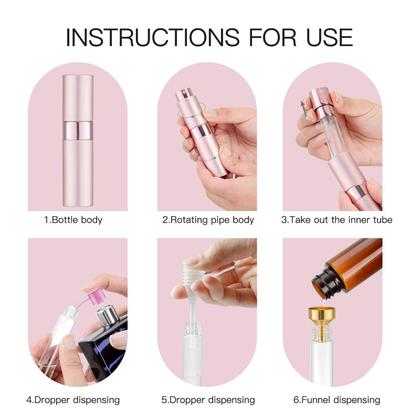 INSTRUCTIONS FOR USE

1.Bottle body

2.Rotating pipe body

3.Take out the inner tube

4.Dropper dispensing

5.Dropper dispensing

6.Funnel dispensing