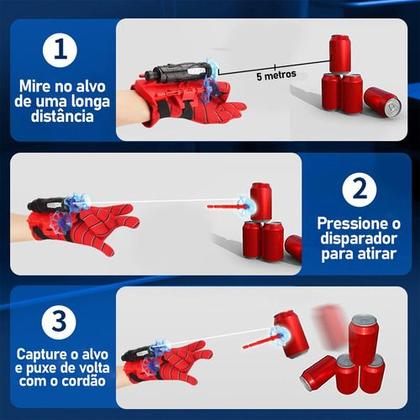 1

Mire no alvo de uma longa distância

5 metros

2

Pressione o disparador para atirar

3

Capture o alvo e puxe de volta com o cordão