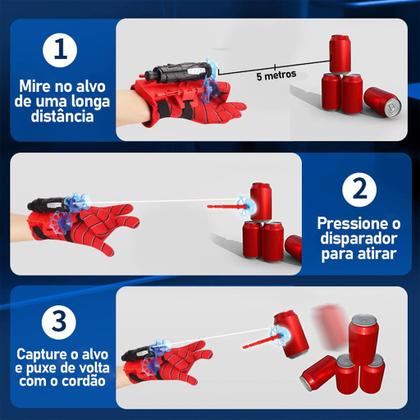 1

Mire no alvo de uma longa distância

5 metros

2

Pressione o disparador para atirar

3

Capture o alvo e puxe de volta com o cordão