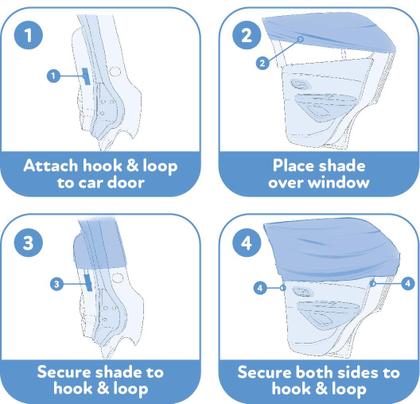 1

1

Attach hook & loop to car door

2

2

Place shade over window

3

3

Secure shade to hook & loop

4

4

4

Secure both sides to hook & loop