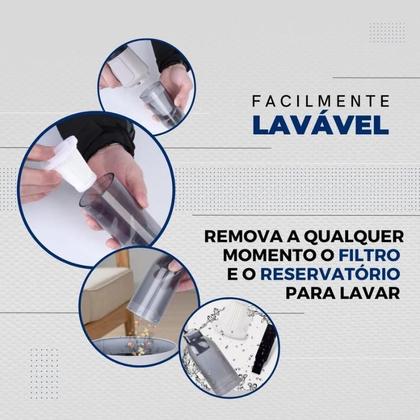 FACILMENTE
LAVÁVEL

REMOVA A QUALQUER MOMENTO O FILTRO E O RESERVATÓRIO PARA LAVAR