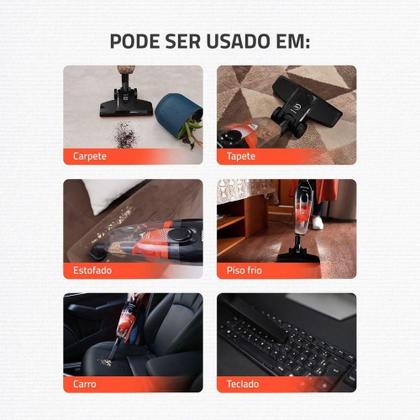 PODE SER USADO EM:

Carpete

Tapete

Estofado

Piso frio

Carro

Teclado