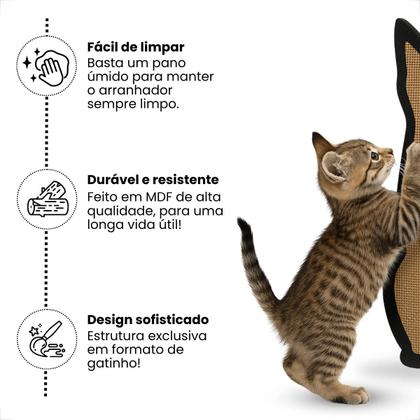 Fácil de limpar
Basta um pano úmido para manter o arranhador sempre limpo.

Durável e resistente
Feito em MDF de alta qualidade, para uma longa vida útil!

Design sofisticado
Estrutura exclusiva em formato de gatinho!