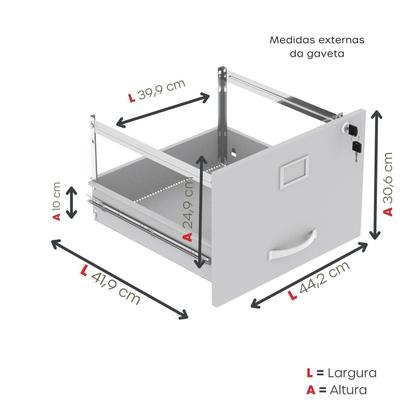 Medidas externas da gaveta

L 39,9 cm

A 10 cm

A 24,9 cm

A 30,6 cm

L 41,9 cm

L 44,2 cm

L = Largura
A = Altura