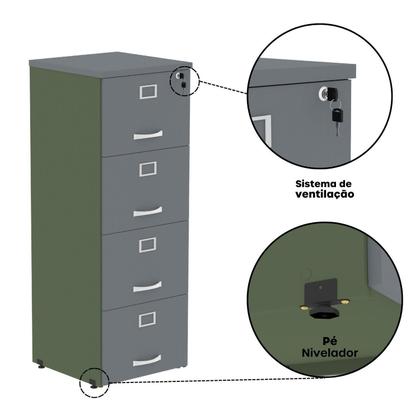 Sistema de ventilação

Pé Nivelador