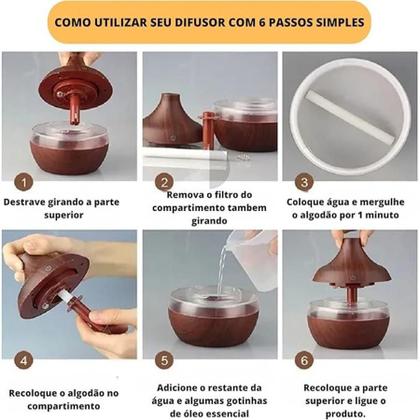 COMO UTILIZAR SEU DIFUSOR COM 6 PASSOS SIMPLES

1

Destrave girando a parte superior

2

Remova o filtro do compartimento tambem girando

3

Coloque água e mergulhe o algodão por 1 minuto

4

Recoloque o algodão no compartimento

5

Adicione o restante da água e algumas gotinhas de óleo essencial

6

Recoloque a parte superior e ligue o produto.