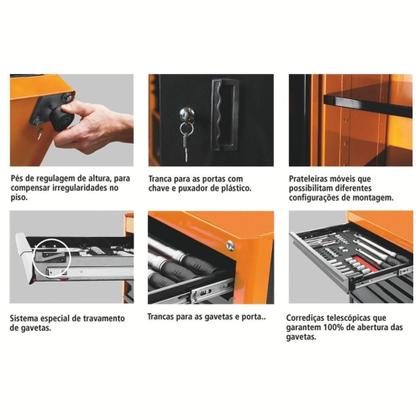 Pés de regulagem de altura, para compensar irregularidades no piso.

Tranca para as portas com chave e puxador de plástico.

Prateleiras móveis que possibilitam diferentes configurações de montagem.

Sistema especial de travamento de gavetas.

Trancas para as gavetas e porta..

Corrediças telescópicas que garantem 100% de abertura das gavetas.