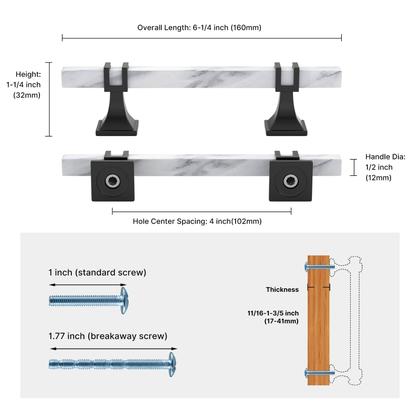 Overall Length: 6-1/4 inch (160mm)

Height: 1-1/4 inch (32mm)

Handle Dia: 1/2 inch (12mm)

Hole Center Spacing: 4 inch(102mm)

1 inch (standard screw)

1.77 inch (breakaway screw)

Thickness

11/16-1-3/5 inch (17-41mm)