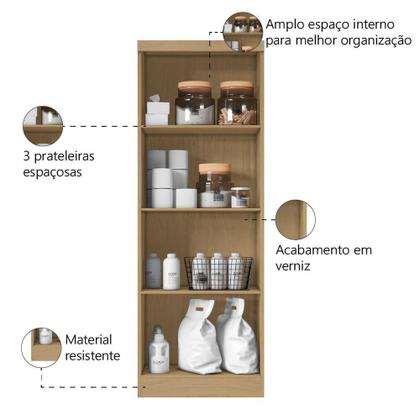 Amplo espaço interno para melhor organização

3 prateleiras espaçosas

Acabamento em verniz

Material resistente