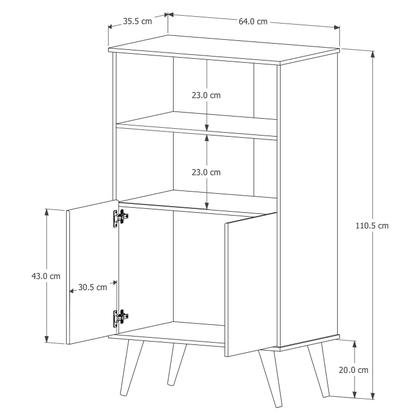 35.5 cm
64.0 cm
23.0 cm
23.0 cm
110.5 cm
43.0 cm
30.5 cm
20.0 cm