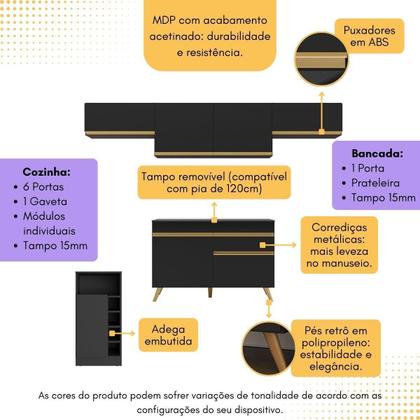 MDP com acabamento acetinado: durabilidade e resistência.

Puxadores em ABS

Bancada:
• 1 Porta
• Prateleira
• Tampo 15mm

Cozinha:
• 6 Portas
• 1 Gaveta
• Módulos individuais
• Tampo 15mm

Tampo removível (compatível com pia de 120cm)

Corrediças metálicas: mais leveza no manuseio.

Adega embutida

Pés retrô em polipropileno: estabilidade e elegância.

As cores do produto podem sofrer variações de tonalidade de acordo com as configurações do seu dispositivo.