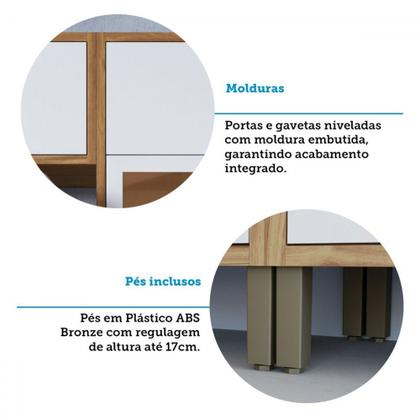 Molduras

Portas e gavetas niveladas com moldura embutida, garantindo acabamento integrado.

Pés inclusos

Pés em Plástico ABS Bronze com regulagem de altura até 17cm.