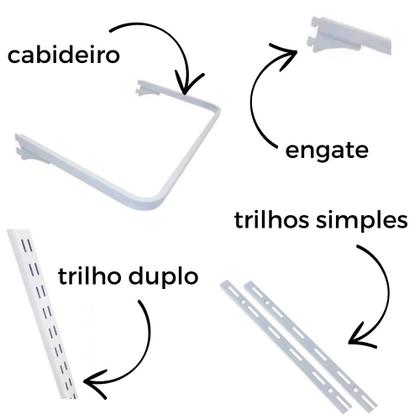 cabideiro

engate

trilhos simples

trilho duplo