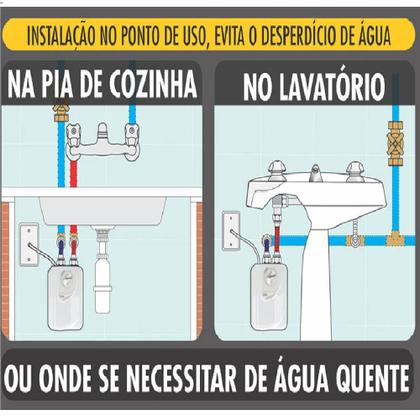 INSTALAÇÃO NO PONTO DE USO, EVITA O DESPERDÍCIO DE ÁGUA

NA PIA DE COZINHA

NO LAVATÓRIO

OU ONDE SE NECESSITAR DE ÁGUA QUENTE