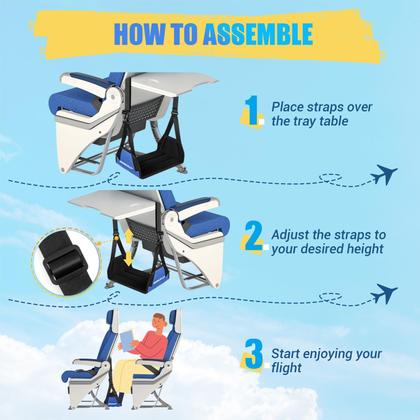 HOW TO ASSEMBLE

1. Place straps over the tray table

2. Adjust the straps to your desired height

3. Start enjoying your flight