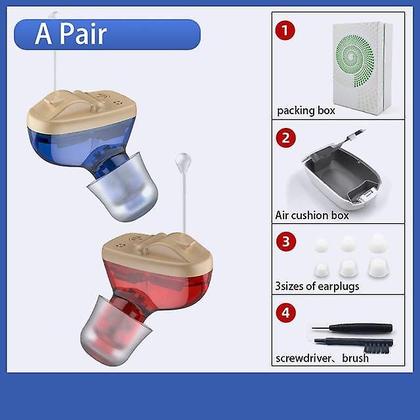 A Pair

1
packing box

2
Air cushion box

3
3sizes of earplugs

4
screwdriver、brush