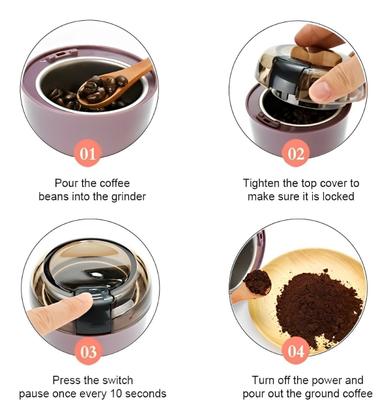 01

Pour the coffee beans into the grinder

02

Tighten the top cover to make sure it is locked

03

Press the switch pause once every 10 seconds

04

Turn off the power and pour out the ground coffee