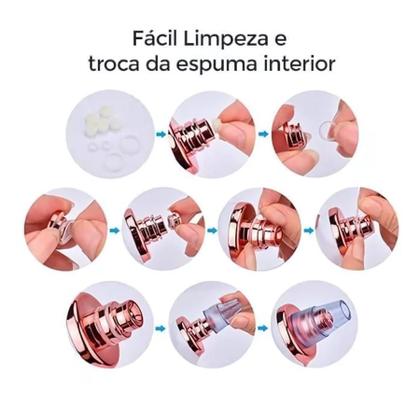 Fácil Limpeza e
troca da espuma interior