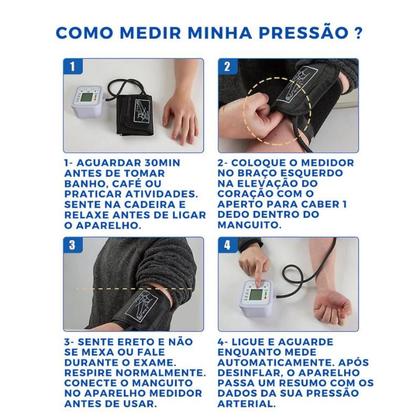 COMO MEDIR MINHA PRESSÃO ?

1

1- AGUARDAR 30MIN ANTES DE TOMAR BANHO, CAFÉ OU PRATICAR ATIVIDADES. SENTE NA CADEIRA E RELAXE ANTES DE LIGAR O APARELHO.

2

2- COLOQUE O MEDIDOR NO BRAÇO ESQUERDO NA ELEVAÇÃO DO CORAÇÃO COM O APERTO PARA CABER 1 DEDO DENTRO DO MANGUITO.

3

3- SENTE ERETO E NÃO SE MEXA OU FALE DURANTE O EXAME. RESPIRE NORMALMENTE. CONECTE O MANGUITO NO APARELHO MEDIDOR ANTES DE USAR.

4

4- LIGUE E AGUARDE ENQUANTO MEDE AUTOMATICAMENTE. APÓS DESINFLAR, O APARELHO PASSA UM RESUMO COM OS DADOS DA SUA PRESSÃO ARTERIAL.