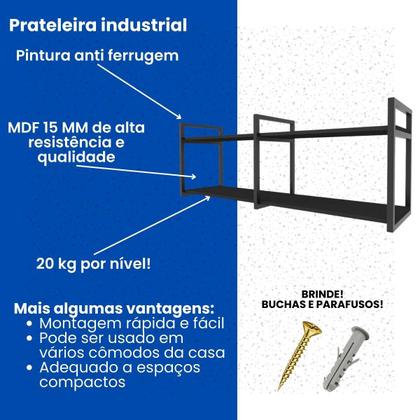 Prateleira industrial

Pintura anti ferrugem

MDF 15 MM de alta resistência e qualidade

20 kg por nível!

Mais algumas vantagens:
• Montagem rápida e fácil
• Pode ser usado em vários cômodos da casa
• Adequado a espaços compactos

BRINDE!
BUCHAS E PARAFUSOS!