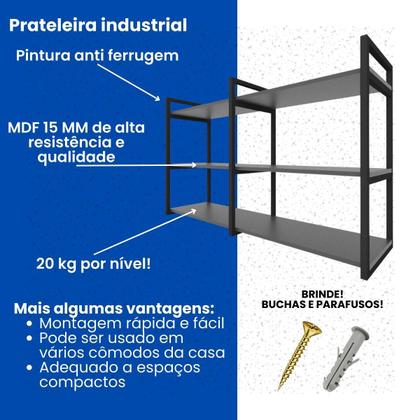 Prateleira industrial

Pintura anti ferrugem

MDF 15 MM de alta resistência e qualidade

20 kg por nível!

Mais algumas vantagens:
• Montagem rápida e fácil
• Pode ser usado em vários cômodos da casa
• Adequado a espaços compactos

BRINDE!
BUCHAS E PARAFUSOS!