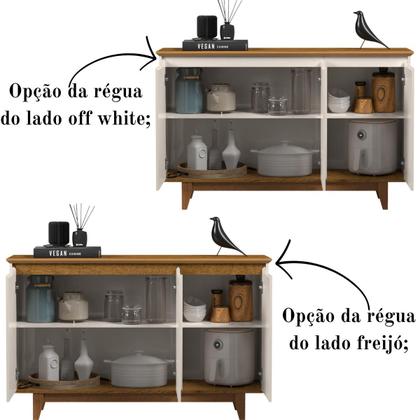 VEGAN

Opção da régua do lado off white;

VEGAN

Opção da régua do lado freijó;