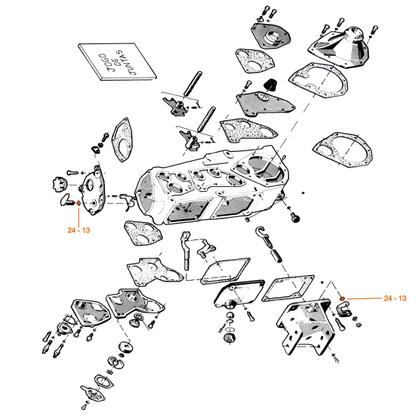 JOGO DE JUNTAS

24 - 13

24 - 13