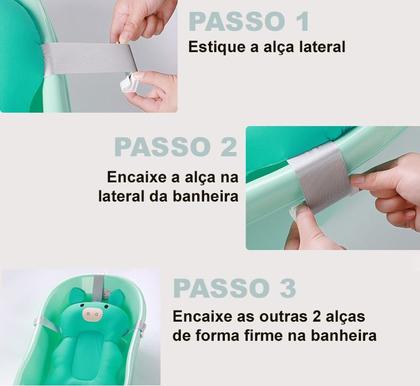 PASSO 1
Estique a alça lateral

PASSO 2
Encaixe a alça na lateral da banheira

PASSO 3
Encaixe as outras 2 alças de forma firme na banheira