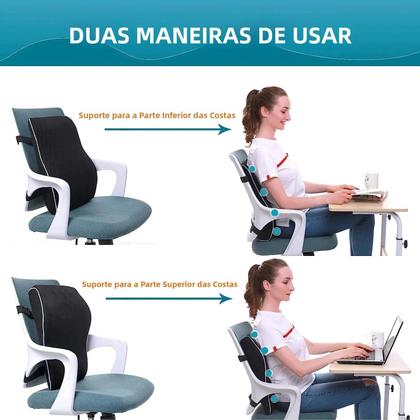 DUAS MANEIRAS DE USAR

Suporte para a Parte Inferior das Costas

Suporte para a Parte Superior das Costas