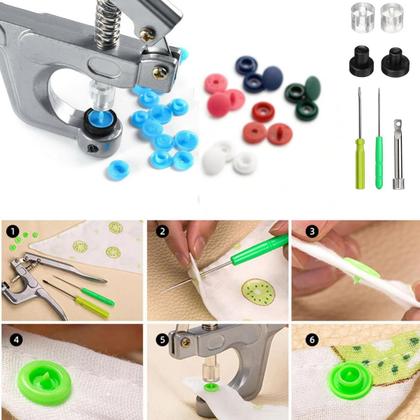 1

2

3

4

5

6