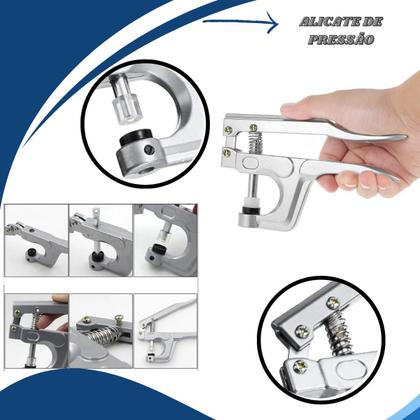 ALICATE DE PRESSÃO